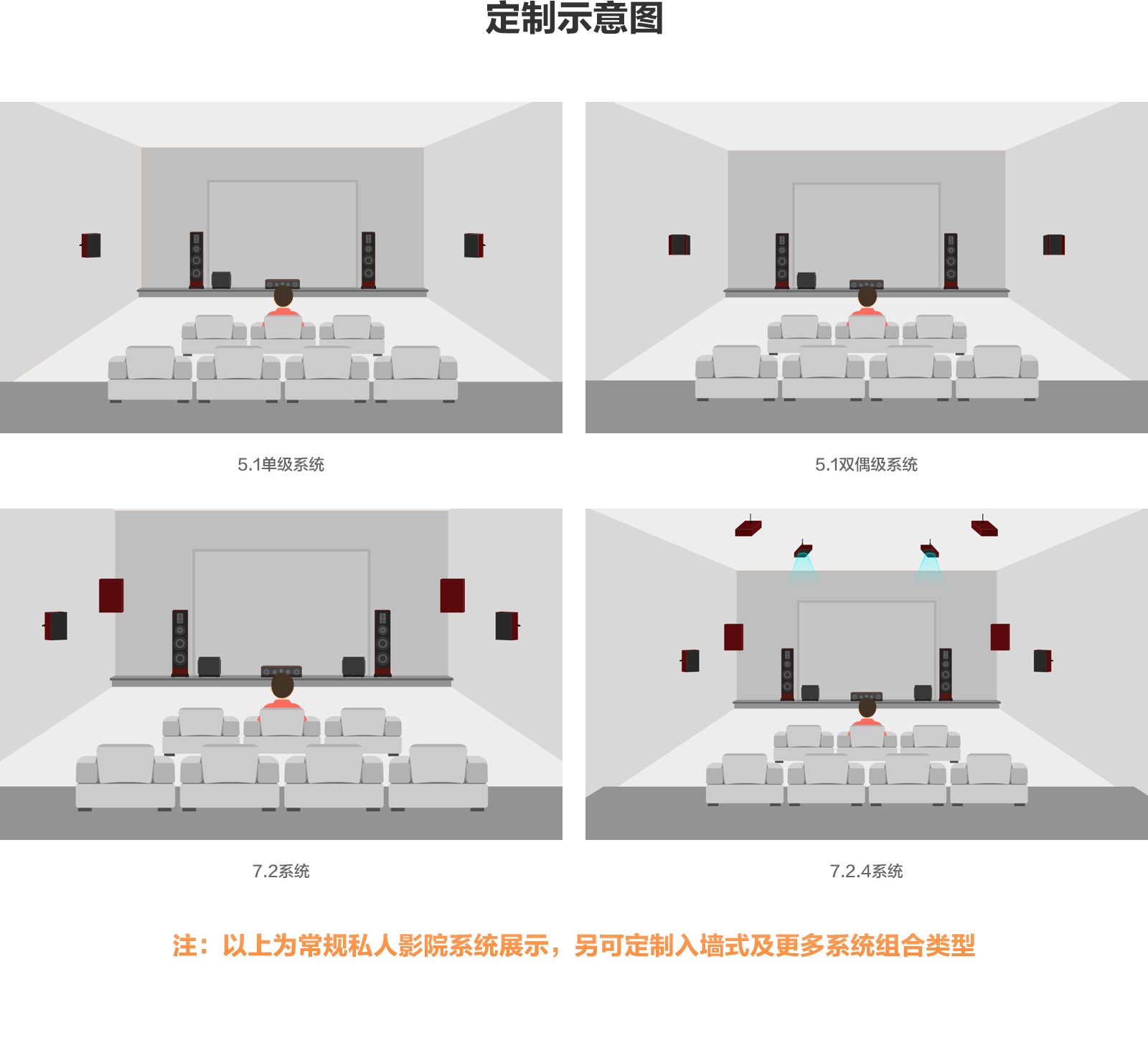 定制示意图

5.1单级系统

5.1双偶级系统

7.2系统

7.2.4系统

注：以上为常规私人影院系统展示，另可定制入墙式及更多系统组合类型